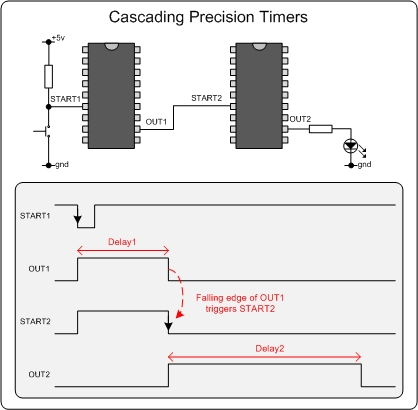 Cascading Precision Timers

+5v
START1
OUT1
START2
OUT2
gnd
gnd

START1
Delay1
OUT1
Falling edge of OUT1 triggers START2
START2
Delay2
OUT2